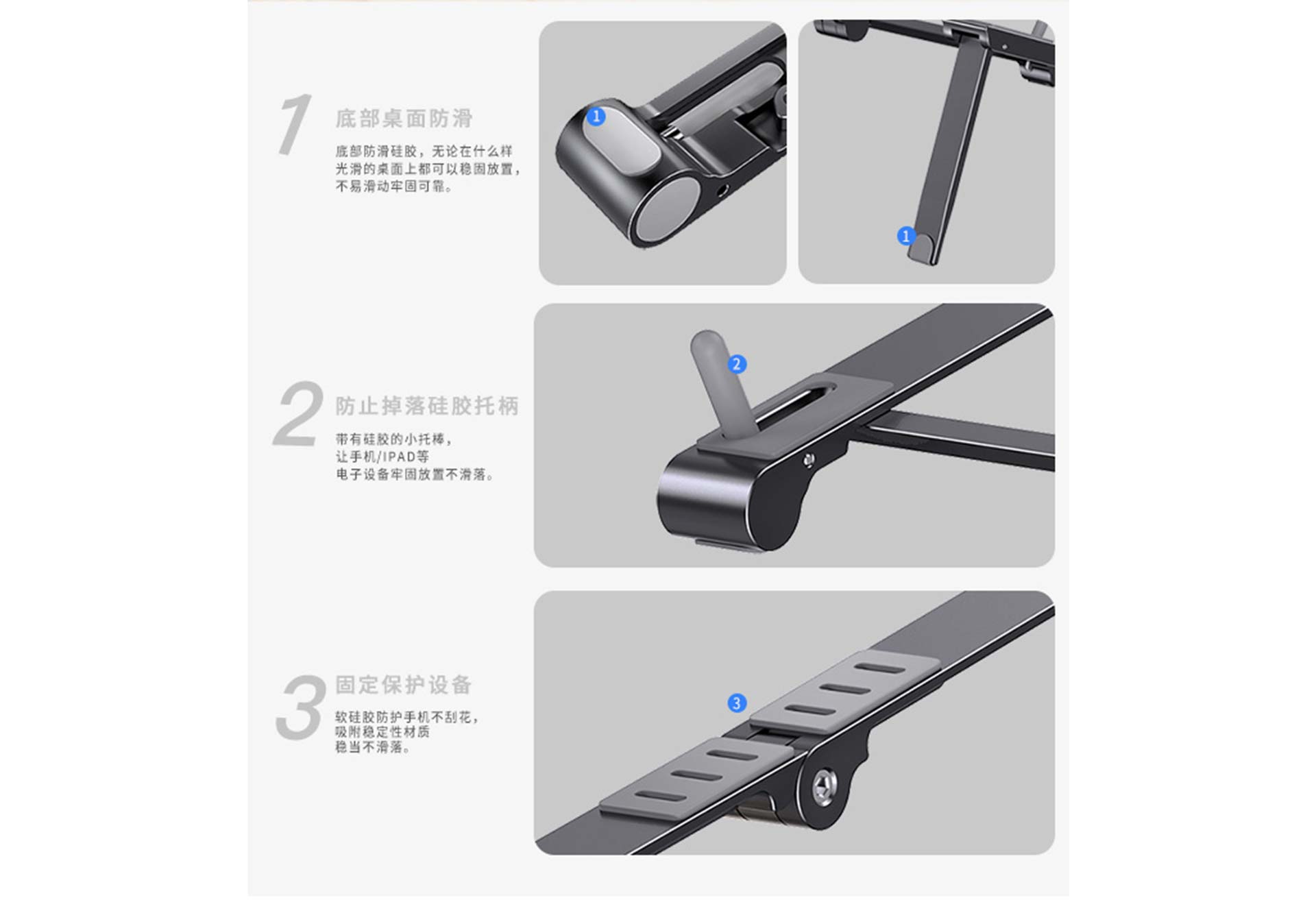 1 底部桌面防滑

底部防滑硅胶，无论在什么样光滑的桌面上都可以稳固放置，不易滑动牢固可靠。

1

1

2 防止掉落硅胶托柄

带有硅胶的小托棒，让手机/IPAD等电子设备牢固放置不滑落。

2

3 固定保护设备

软硅胶防护手机不刮花，吸附稳定性材质稳当不滑落。

3