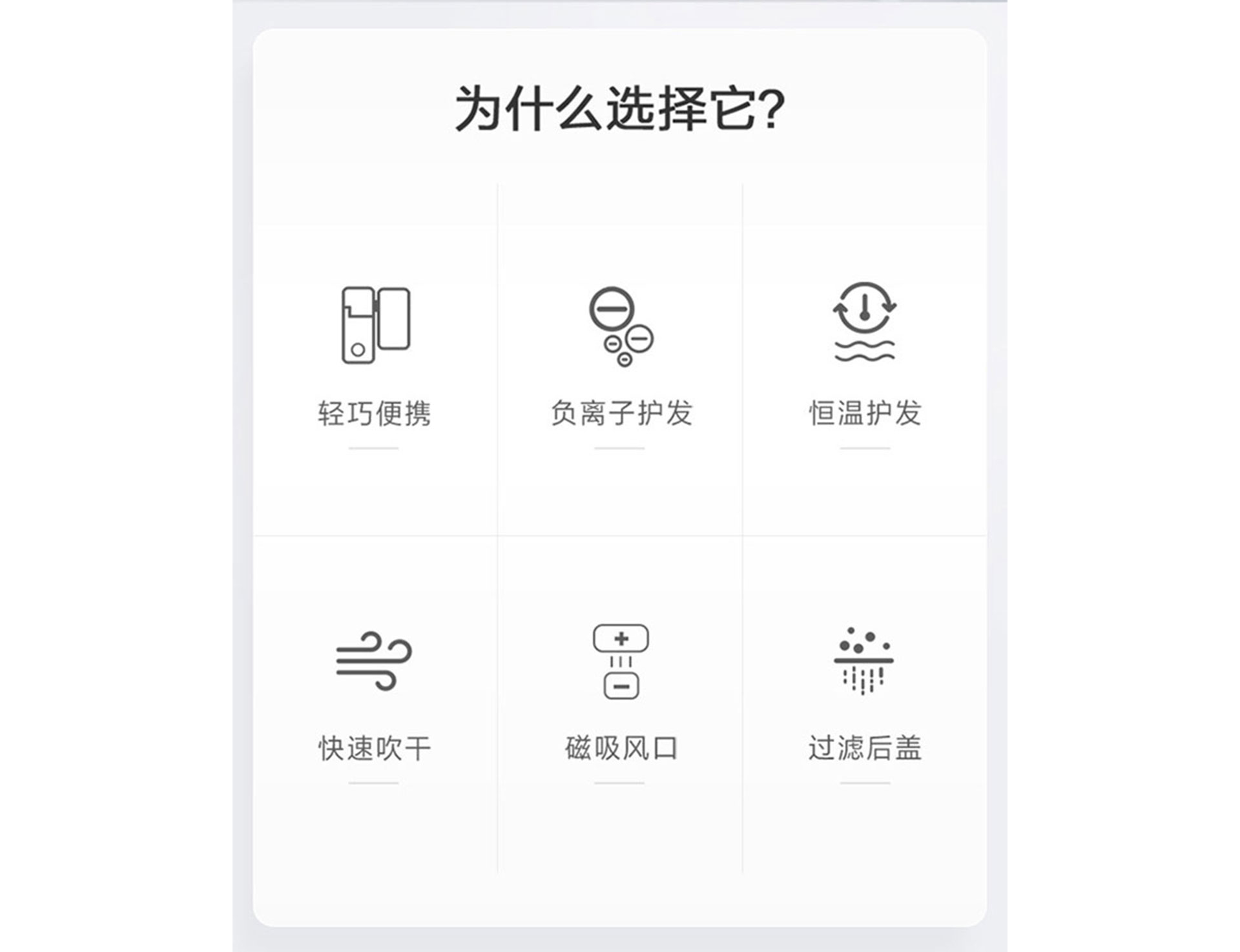 为什么选择它?

轻巧便携

负离子护发

恒温护发

快速吹干

磁吸风口

过滤后盖