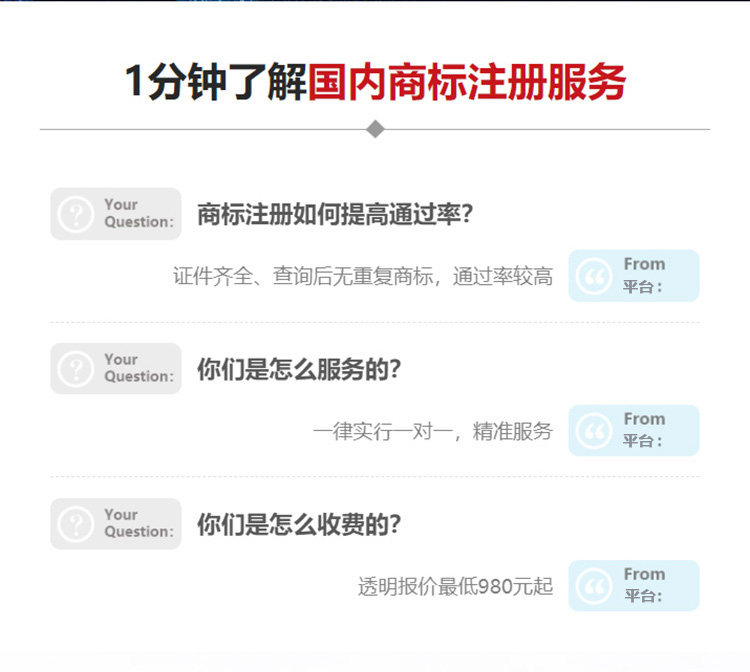 1分钟了解国内商标注册服务

Your Question: 商标注册如何提高通过率?

证件齐全、查询后无重复商标，通过率较高 From 平台：

Your Question: 你们是怎么服务的?

一律实行一对一，精准服务 From 平台：

Your Question: 你们是怎么收费的?

透明报价最低980元起 From 平台：