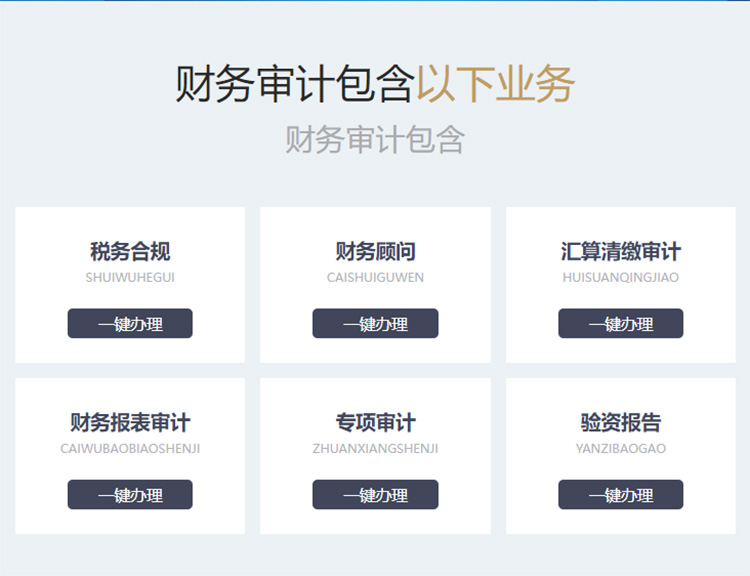 财务审计包含以下业务

财务审计包含

税务合规
SHUIWUHEGUI
一键办理

财务顾问
CAISHUIGUWEN
一键办理

汇算清缴审计
HUISUANQINGJIAO
一键办理

财务报表审计
CAIWUBAOBIAOSHENJI
一键办理

专项审计
ZHUANXIANGSHENJI
一键办理

验资报告
YANZIBAOGAO
一键办理